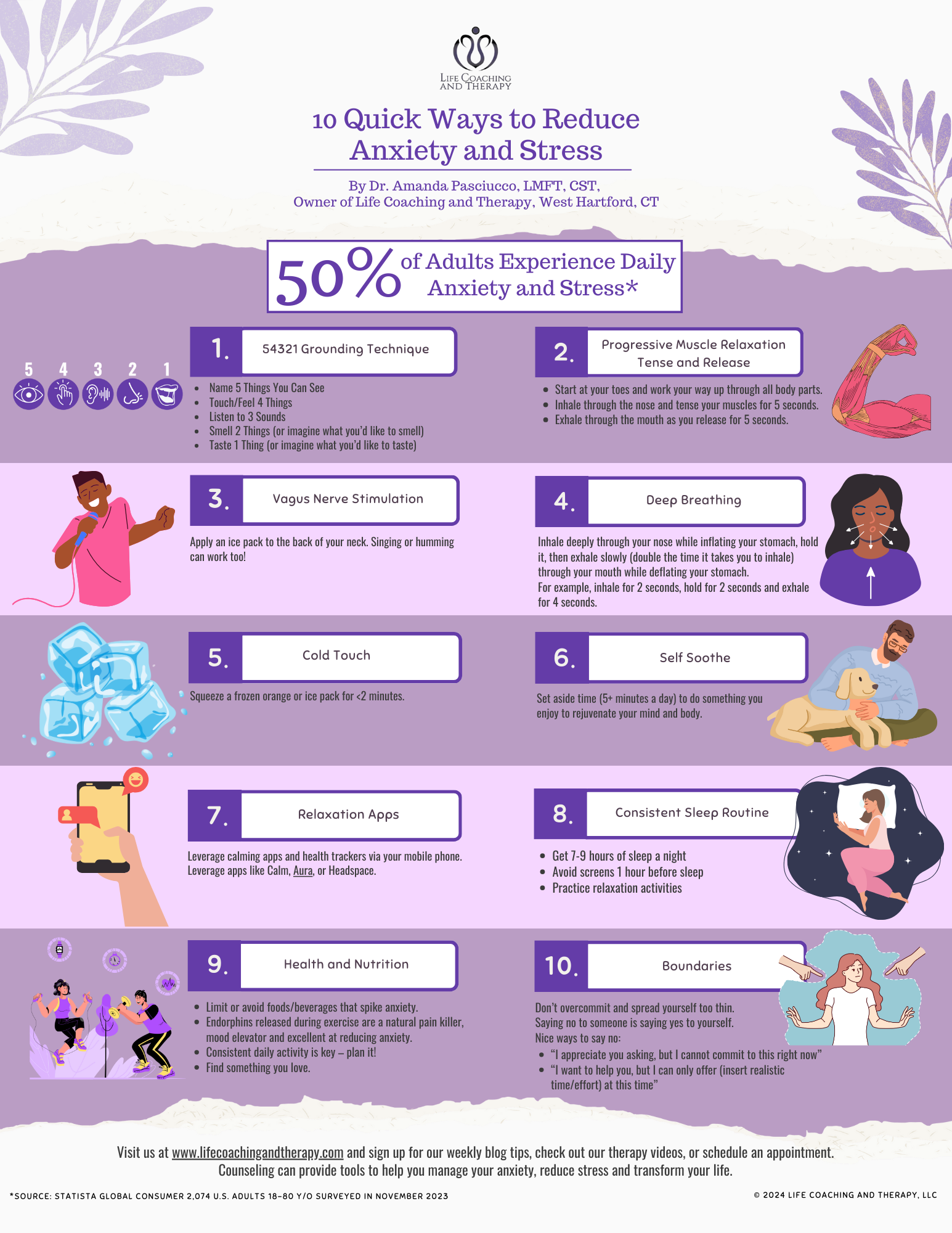 LIFE COACHING AND THERAPY

10 Quick Ways to Reduce Anxiety and Stress

By Dr. Amanda Pasciucco, LMFT, CST, Owner of Life Coaching and Therapy, West Hartford, CT

50% of Adults Experience Daily Anxiety and Stress*

5 4 3 2 1

1. 54321 Grounding Technique

- Name 5 Things You Can See
- Touch/Feel 4 Things
- Listen to 3 Sounds
- Smell 2 Things (or imagine what you'd like to smell)
- Taste 1 Thing (or imagine what you'd like to taste)

2. Progressive Muscle Relaxation Tense and Release

- Start at your toes and work your way up through all body parts.
- Inhale through the nose and tense your muscles for 5 seconds.
- Exhale through the mouth as you release for 5 seconds.

3. Vagus Nerve Stimulation

Apply an ice pack to the back of your neck. Singing or humming can work too!

4. Deep Breathing

Inhale deeply through your nose while inflating your stomach, hold it, then exhale slowly (double the time it takes you to inhale) through your mouth while deflating your stomach.
For example, inhale for 2 seconds, hold for 2 seconds and exhale for 4 seconds.

5. Cold Touch

Squeeze a frozen orange or ice pack for <2 minutes.

6. Self Soothe

Set aside time (5+ minutes a day) to do something you enjoy to rejuvenate your mind and body.

7. Relaxation Apps

Leverage calming apps and health trackers via your mobile phone. Leverage apps like Calm, Aura, or Headspace.

8. Consistent Sleep Routine

- Get 7-9 hours of sleep a night
- Avoid screens 1 hour before sleep
- Practice relaxation activities

9. Health and Nutrition

- Limit or avoid foods/beverages that spike anxiety.
- Endorphins released during exercise are a natural pain killer, mood elevator and excellent at reducing anxiety.
- Consistent daily activity is key – plan it!
- Find something you love.

10. Boundaries

Don't overcommit and spread yourself too thin.
Saying no to someone is saying yes to yourself.
Nice ways to say no:
- "I appreciate you asking, but I cannot commit to this right now"
- "I want to help you, but I can only offer (insert realistic time/effort) at this time"

Visit us at www.lifecoachingandtherapy.com and sign up for our weekly blog tips, check out our therapy videos, or schedule an appointment.
Counseling can provide tools to help you manage your anxiety, reduce stress and transform your life.

*SOURCE: STATISTA GLOBAL CONSUMER 2,074 U.S. ADULTS 18-80 Y/O SURVEYED IN NOVEMBER 2023

© 2024 LIFE COACHING AND THERAPY, LLC